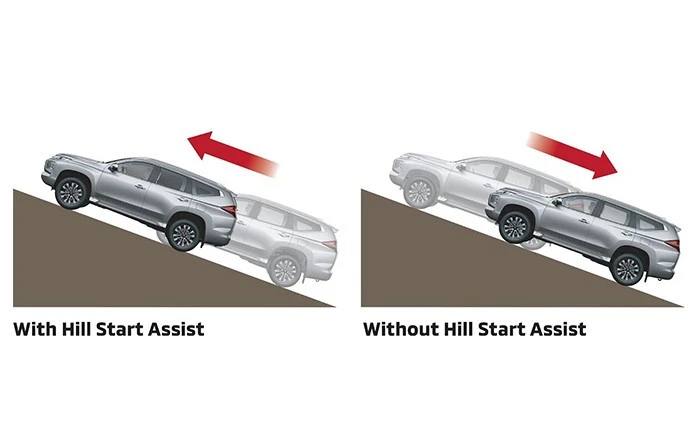 With Hill Start Assist

Without Hill Start Assist